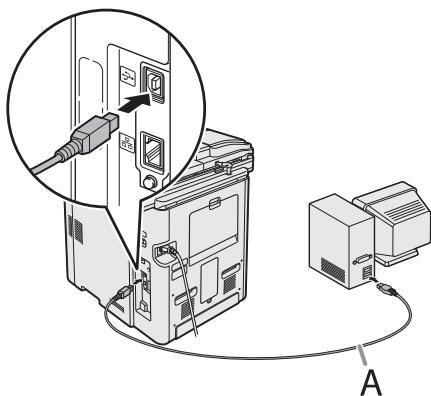 A