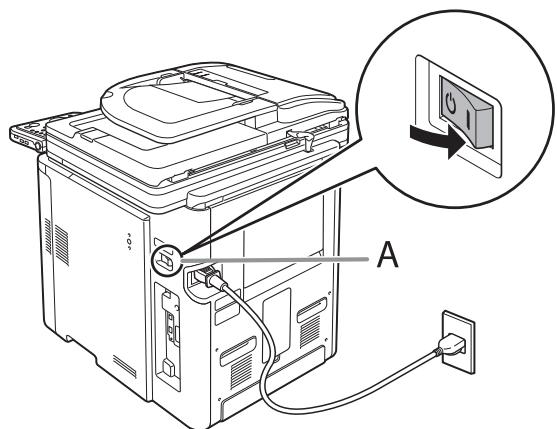 A