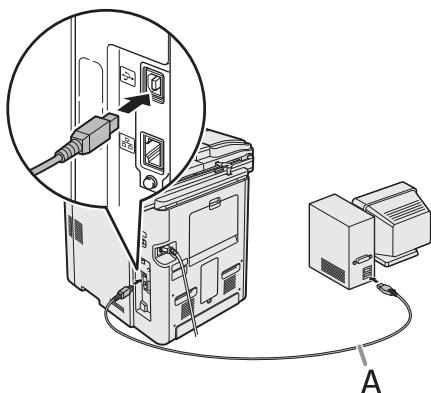 A