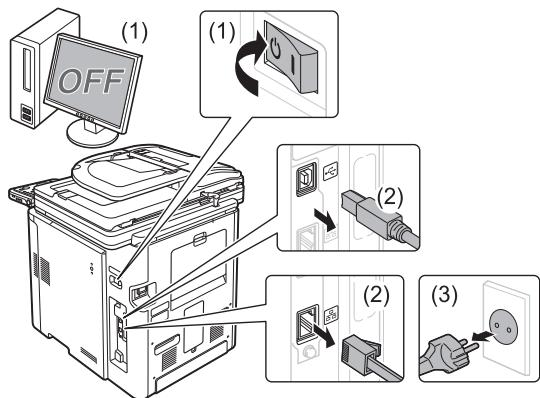 (1)
OFF
(1)
(2)
(2)
(3)