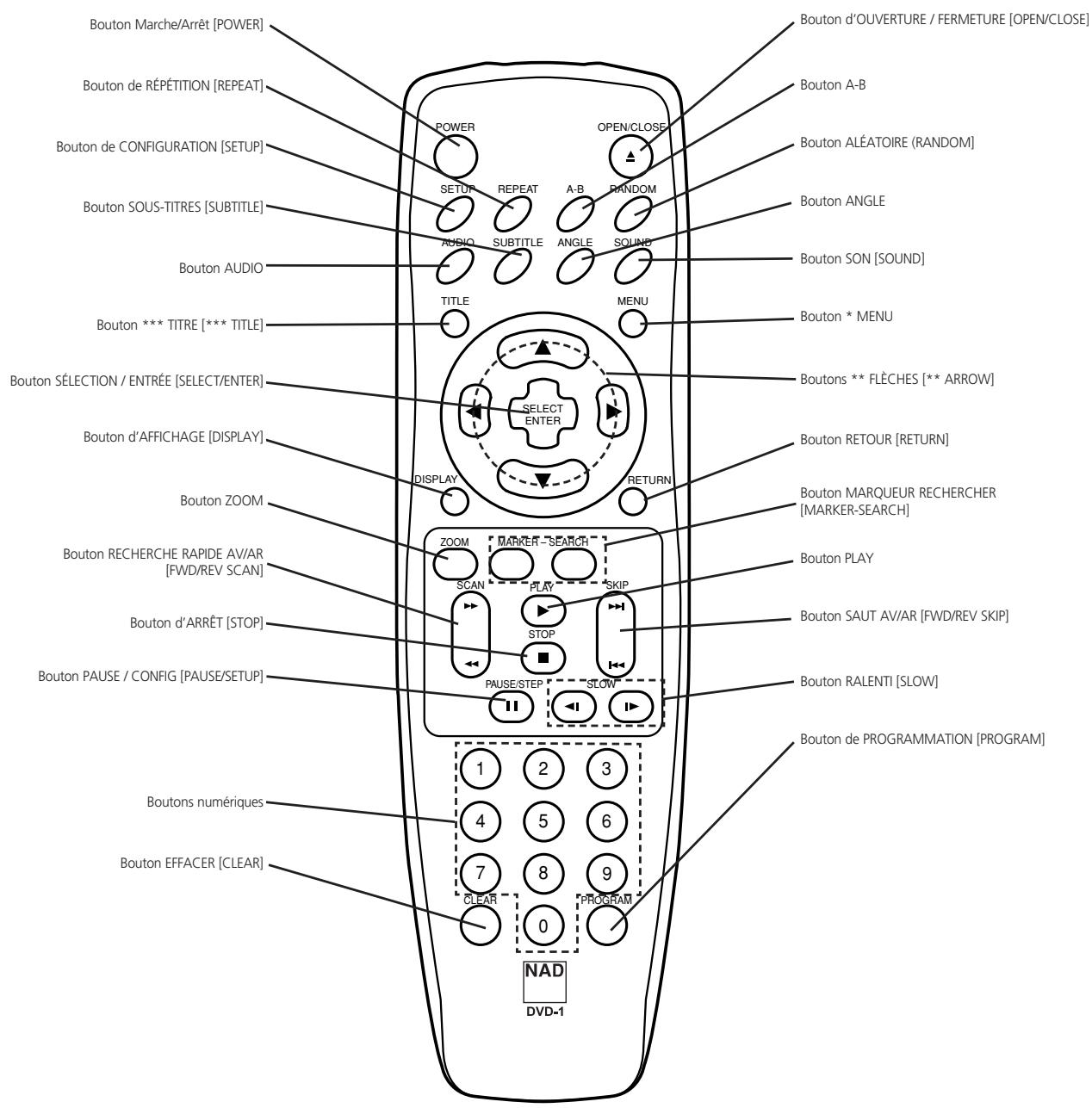 Bouton Marche/Arrêt [POWER]

Bouton de RÉPÉTITION [REPEAT]

Bouton de CONFIGURATION [SETUP]

Bouton SOUS-TITRES [SUBTITLE]

Bouton AUDIO

Bouton *** TITRE [*** TITLE]

Bouton SÉLECTION / ENTRÉE [SELECT/ENTER]

Bouton d'AFFICHAGE [DISPLAY]

Bouton ZOOM

Bouton RECHERCHE RAPIDE AV/AR [FWD/REV SCAN]

Bouton d'ARRÊT [STOP]

Bouton PAUSE / CONFIG [PAUSE/SETUP]

Boutons numériques

Bouton EFFACER [CLEAR]

POWER
OPEN/CLOSE
SETUP
REPEAT
A-B
RANDOM
AUDIO
SUBTITLE
ANGLE
SOUND
TITLE
MENU
SELECT
ENTER
DISPLAY
RETURN
ZOOM
MARKER – SEARCH
SCAN
PLAY
SKIP
STOP
PAUSE/STEP
SLOW
1
2
3
4
5
6
7
8
9
CLEAR
0
PROGRAM
NAD
DVD-1

Bouton d'OUVERTURE / FERMETURE [OPEN/CLOSE]

Bouton A-B

Bouton ALÉATOIRE (RANDOM]

Bouton ANGLE

Bouton SON [SOUND]

Bouton * MENU

Boutons ** FLÈCHES [** ARROW]

Bouton RETOUR [RETURN]

Bouton MARQUEUR RECHERCHER [MARKER-SEARCH]

Bouton PLAY

Bouton SAUT AV/AR [FWD/REV SKIP]

Bouton RALENTI [SLOW]

Bouton de PROGRAMMATION [PROGRAM]