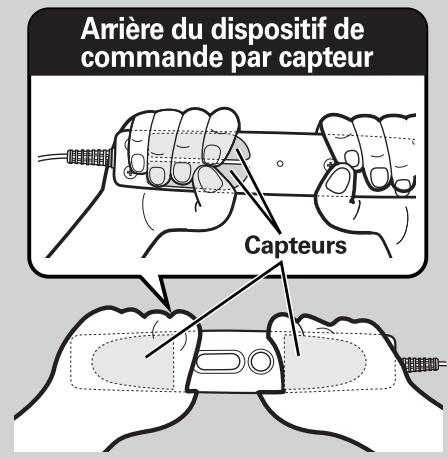 Arrière du dispositif de commande par capteur

Capteurs