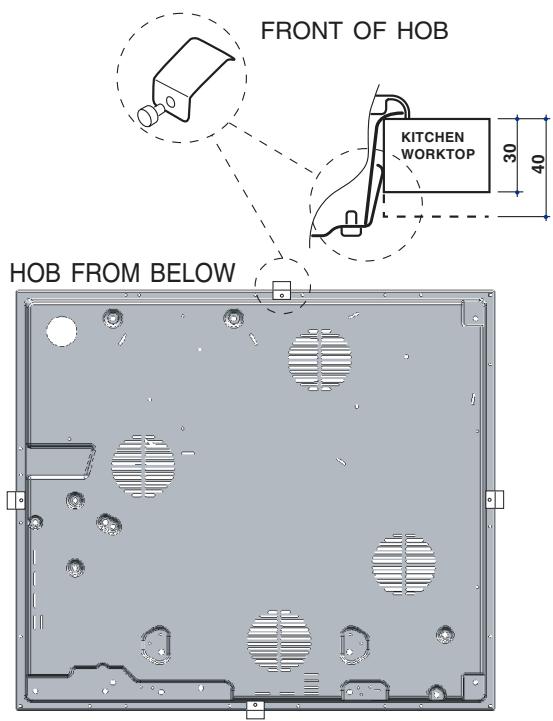 FRONT OF HOB

KITCHEN WORKTOP

30

40

HOB FROM BELOW