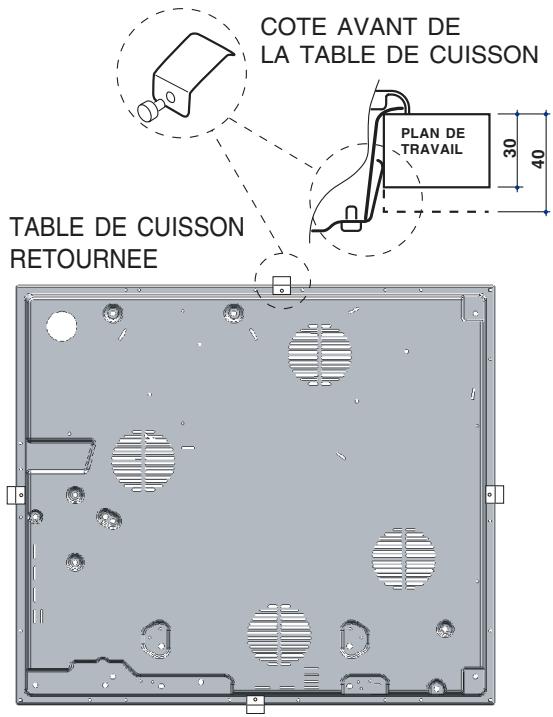 COTE AVANT DE
LA TABLE DE CUISSON

PLAN DE
TRAVAIL

30

40

TABLE DE CUISSON
RETOURNEE