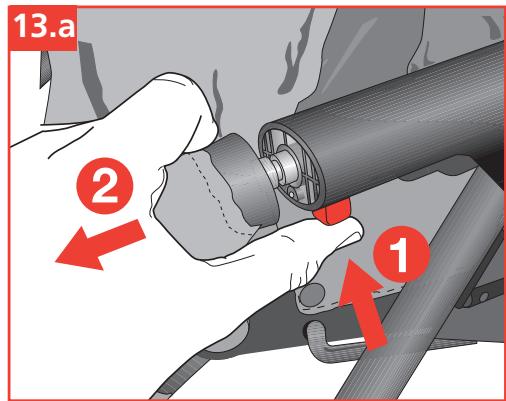 13.a

2

1