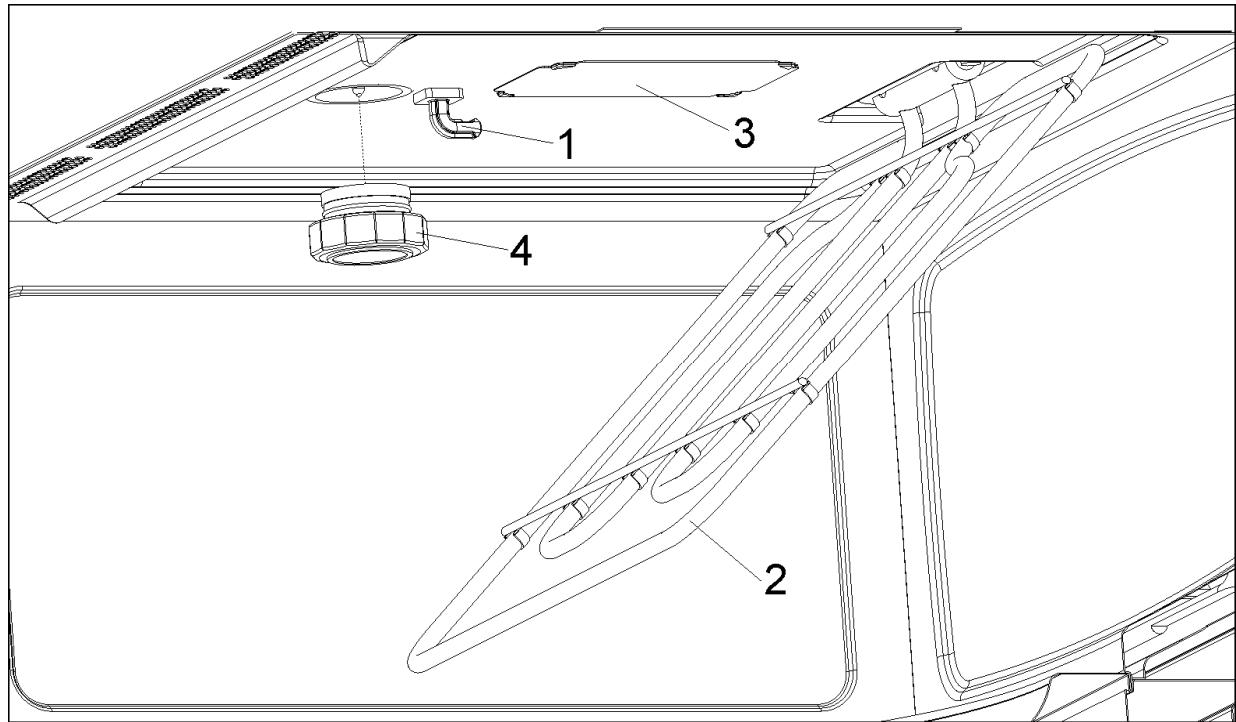 1
3
4
2