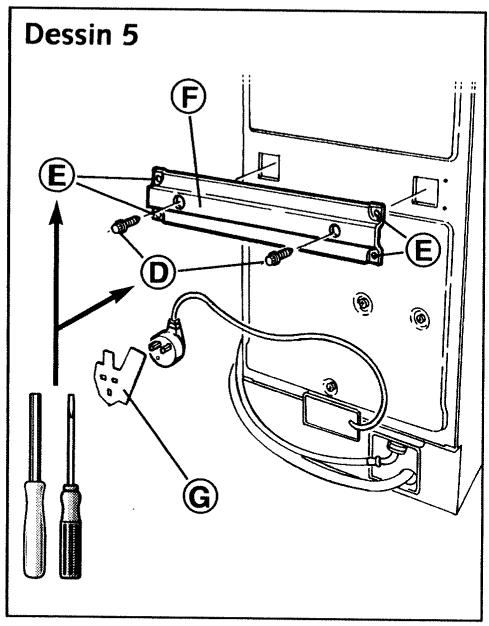 Dessin 5

F
E
E
D
G