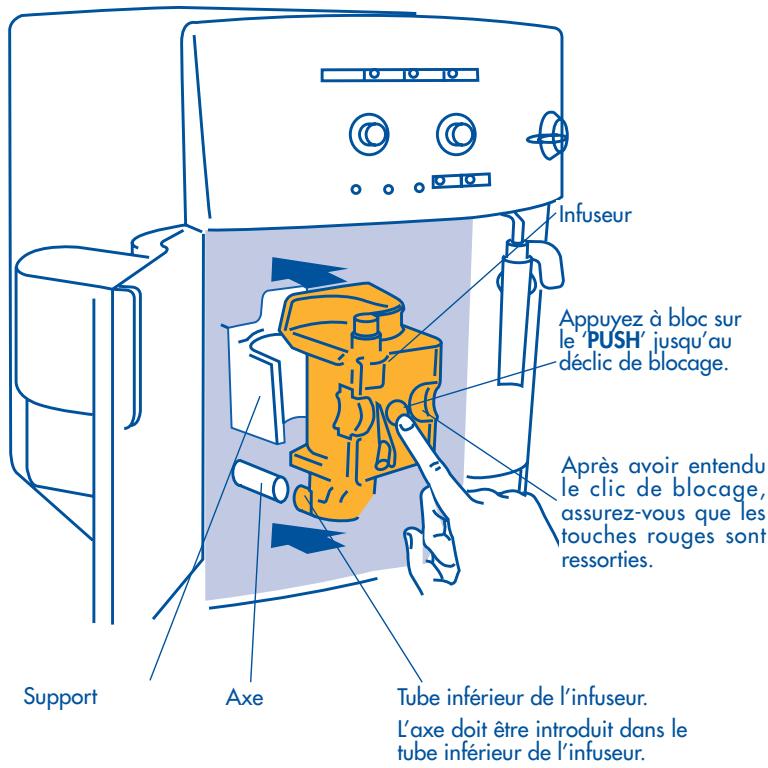 Infuseur

Appuyez à bloc sur le 'PUSH' jusqu'au déclic de blocage.

Après avoir entendu le clic de blocage, assurez-vous que les touches rouges sont ressorties.

Support

Axe

Tube inférieur de l'infuseur.

L'axe doit être introduit dans le tube inférieur de l'infuseur.