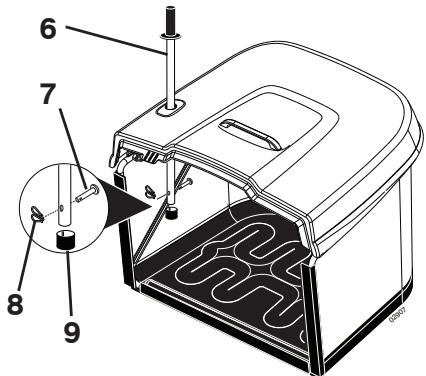 6
7
8
9
02907