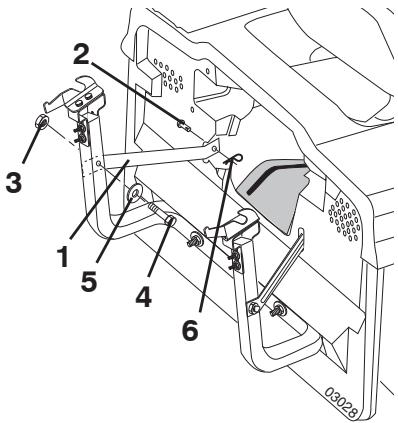 2
3
1
5
4
6
03028