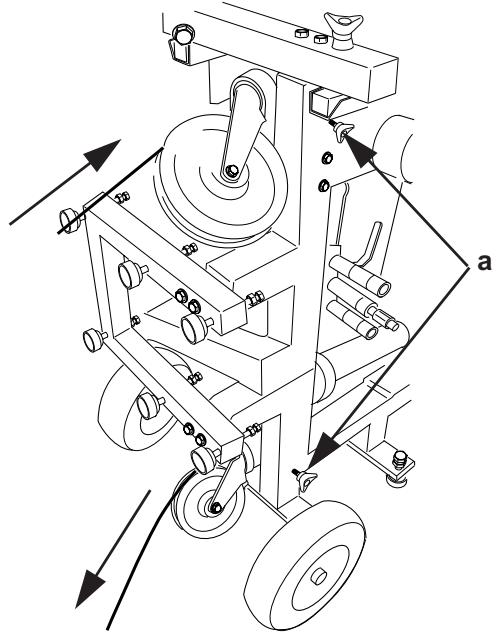 a