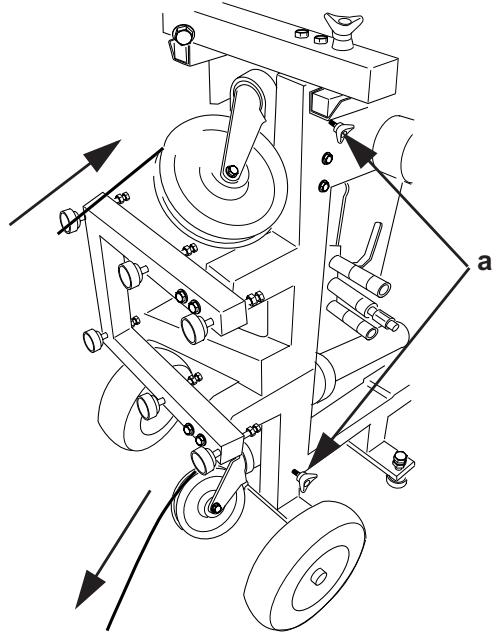 a