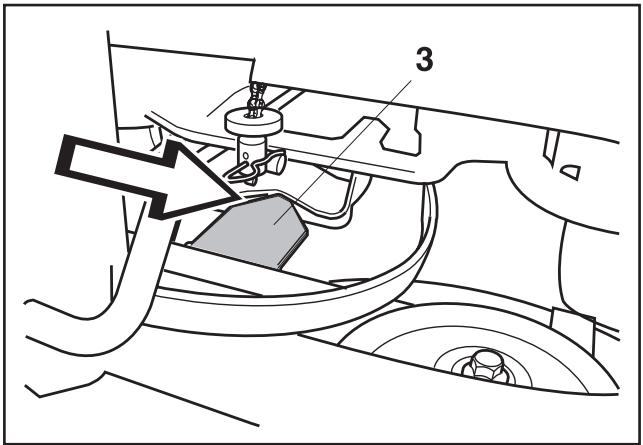 3