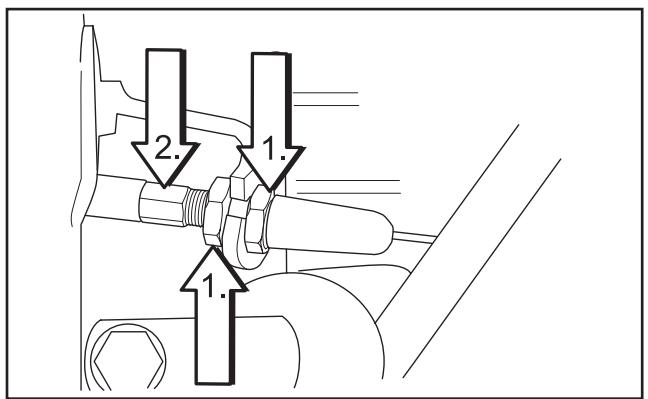 2.
1.
1.