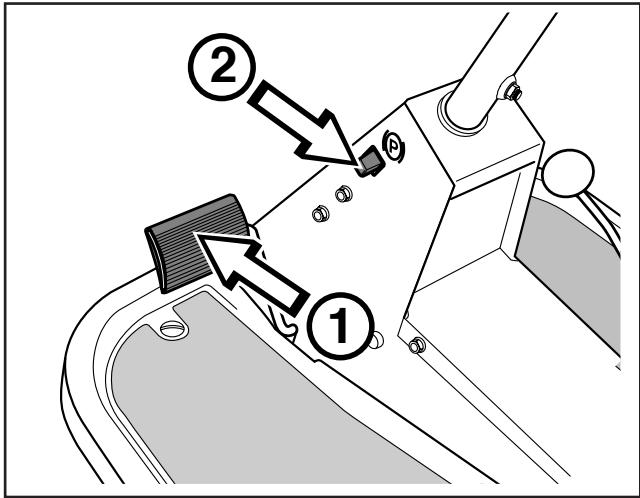 2
P
1