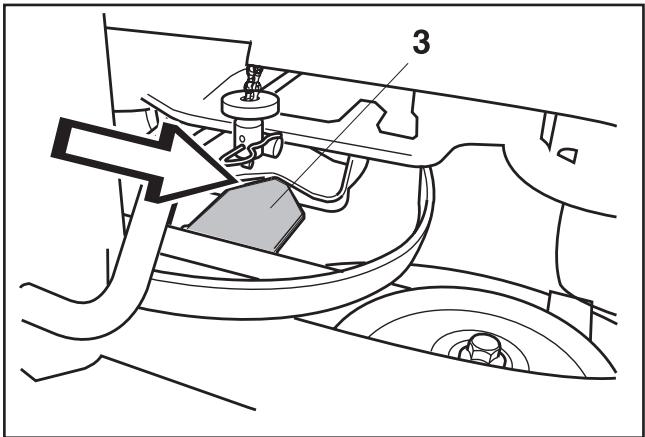 3