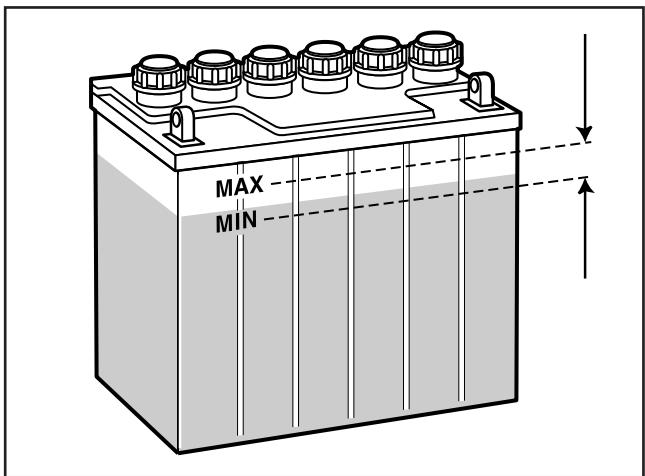 MAX
MIN