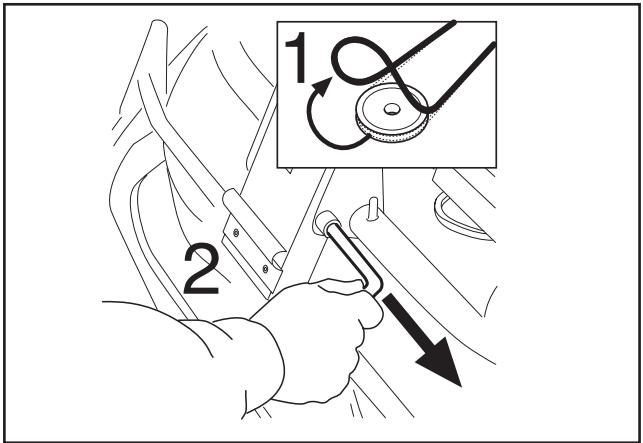 1

2