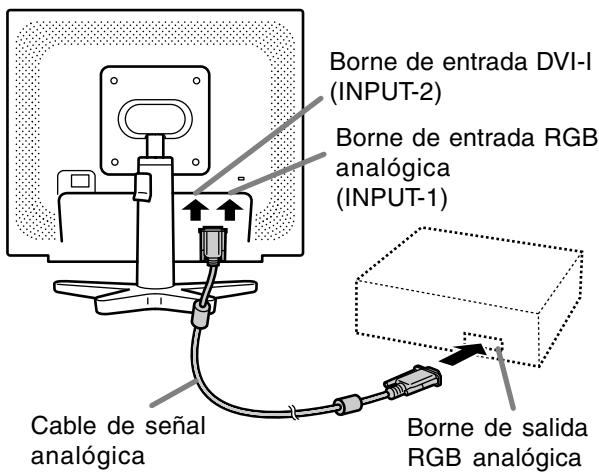 Borne de entrada DVI-I (INPUT-2)

Borne de entrada RGB analógica (INPUT-1)

Cable de señal analógica

Borne de salida RGB analógica