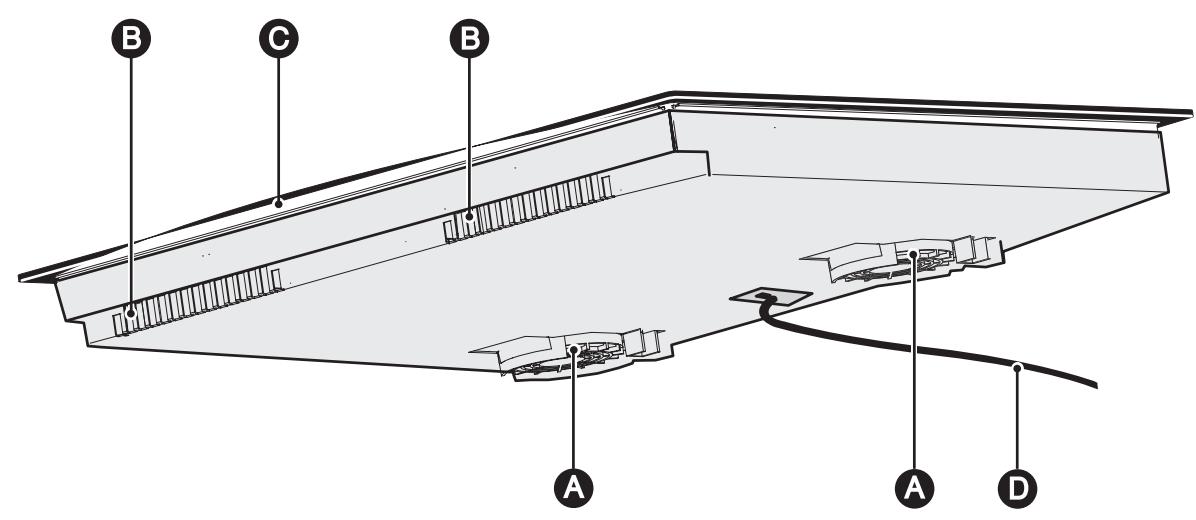 B
C
B
A
A
D