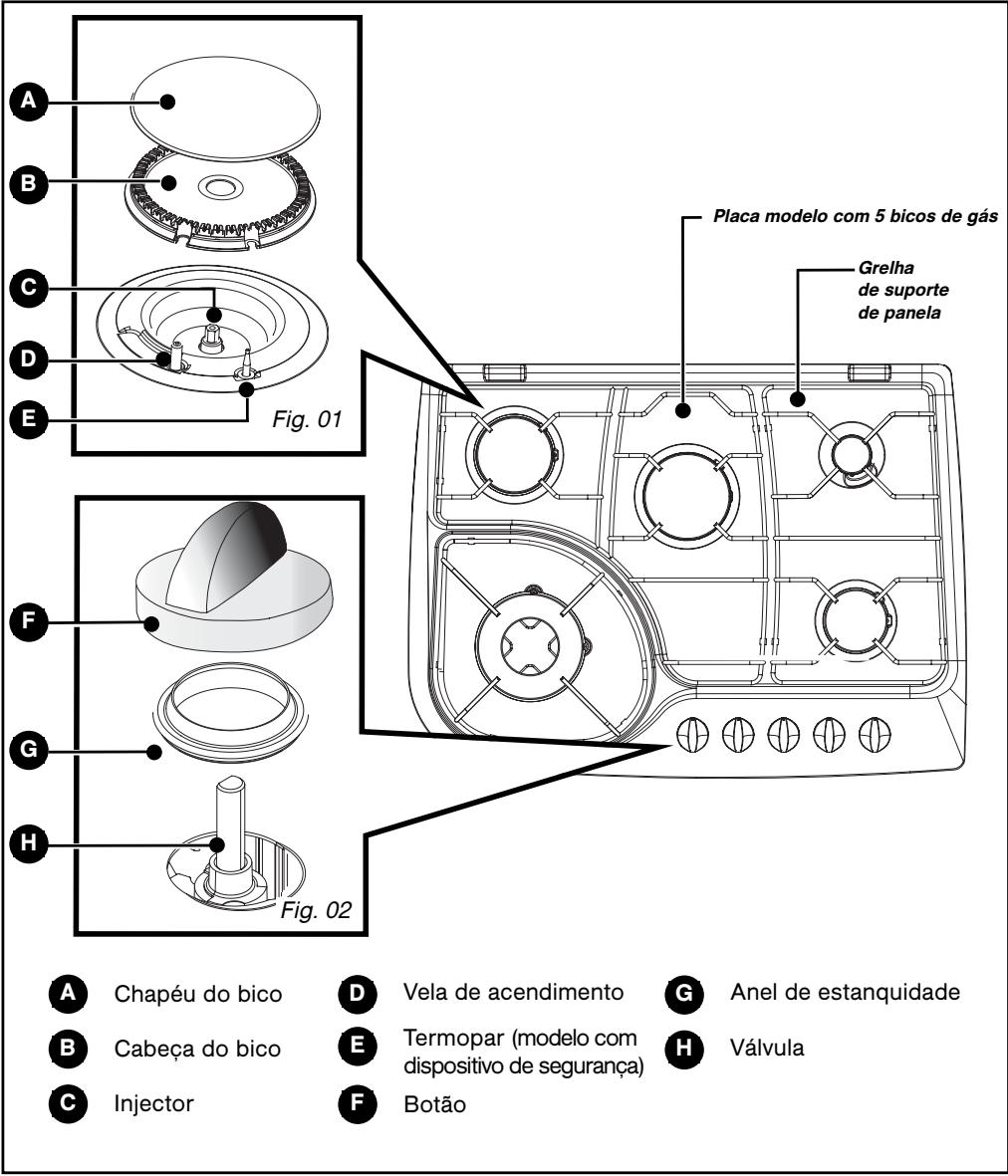 A

B

C

D

E

Fig. 01

Placa modelo com 5 bicos de gás

Grelha de suporte de panela

F

G

H

Fig. 02

A Chapéu do bico

B Cabeça do bico

C Injector

D Vela de acendimento

E Termopar (modelo com dispositivo de segurança)

F Botão

G Anel de estanquidade

H Válvula