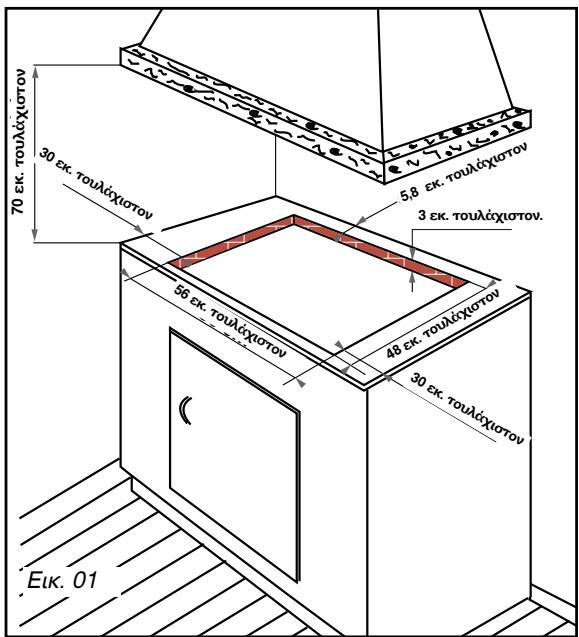 70 εκ. τουλάχιστον

30 εκ. τουλάχιστον

5,8 εκ. τουλάχιστον

3 εκ. τουλάχιστον.

56 εκ. τουλάχιστον

48 εκ. τουλάχιστον

30 εκ. τουλάχιστον

Εικ. 01