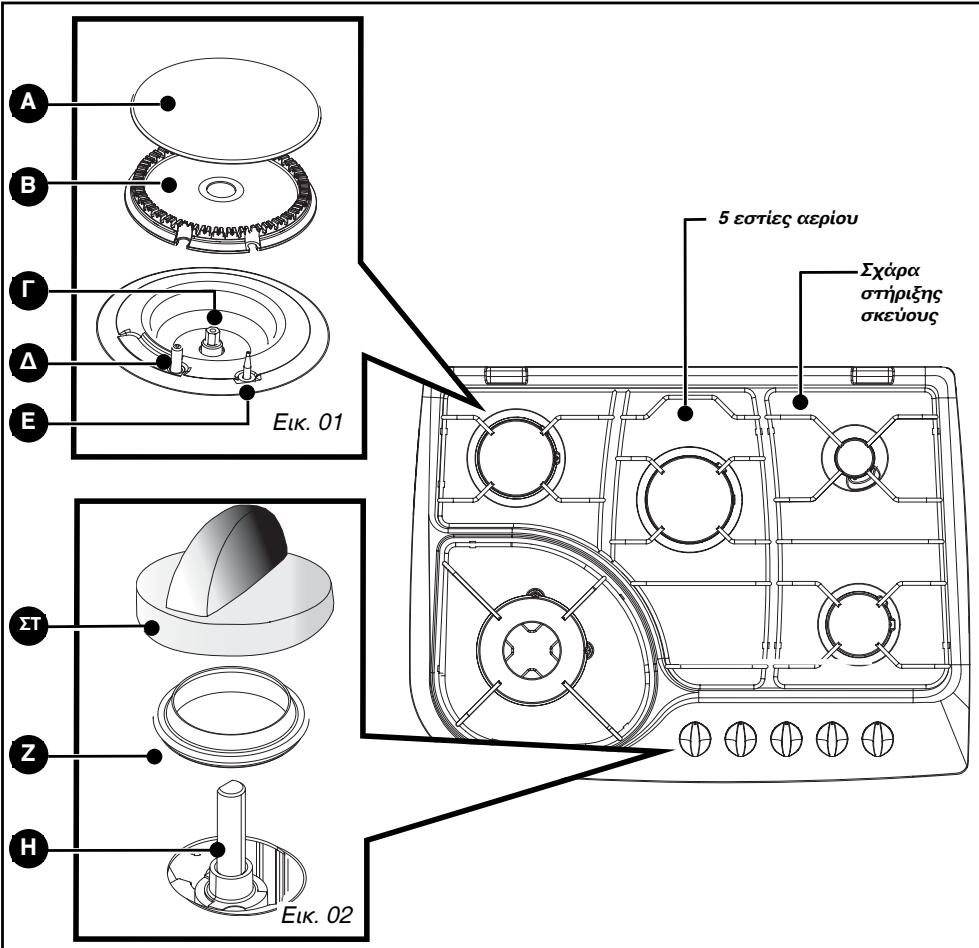 A

B

Γ

Δ

E

Εικ. 01

5 εστίες αερίου

Σχάρα στήριξης σκεύους

ΣΤ

Z

H

Εικ. 02