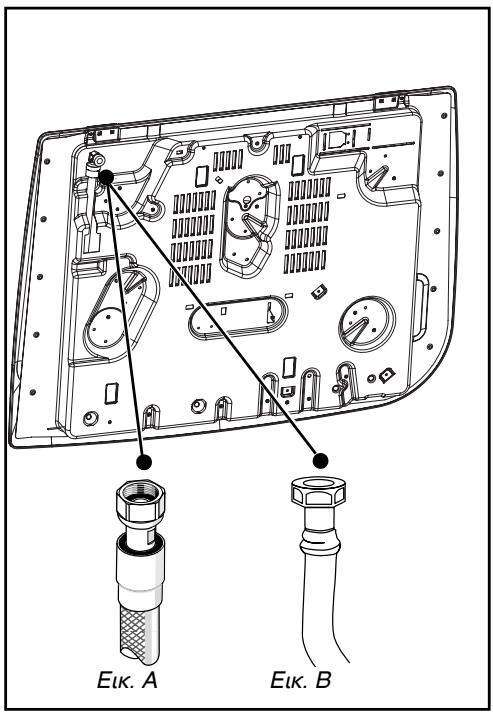 Εικ. A

Εικ. B