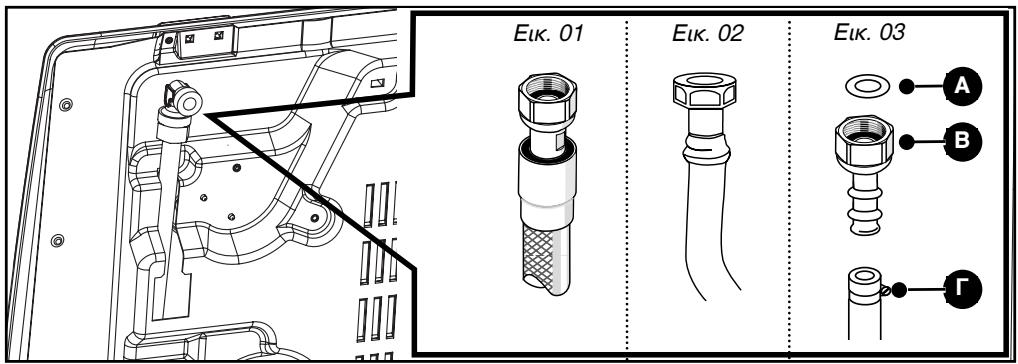 Εικ. 01

Εικ. 02

Εικ. 03

A

B

Γ