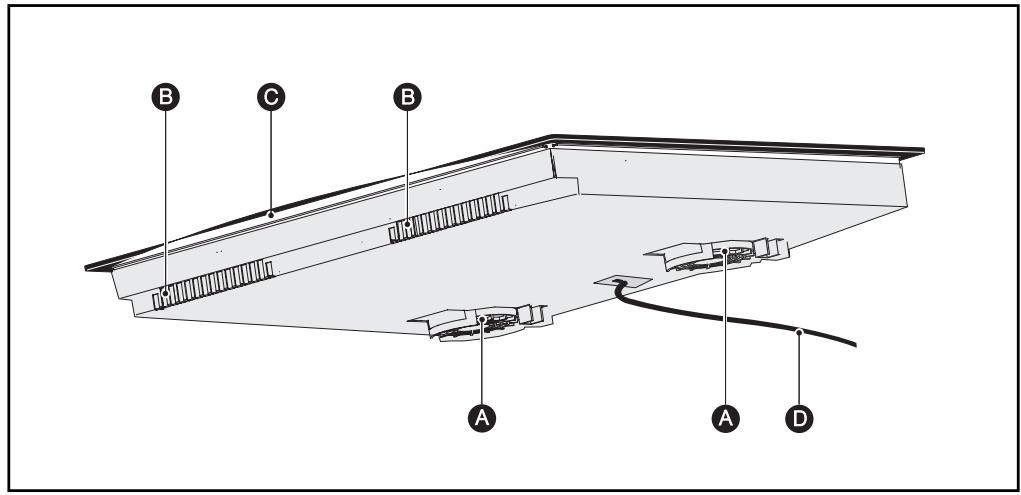 B
C
B
A
A
D