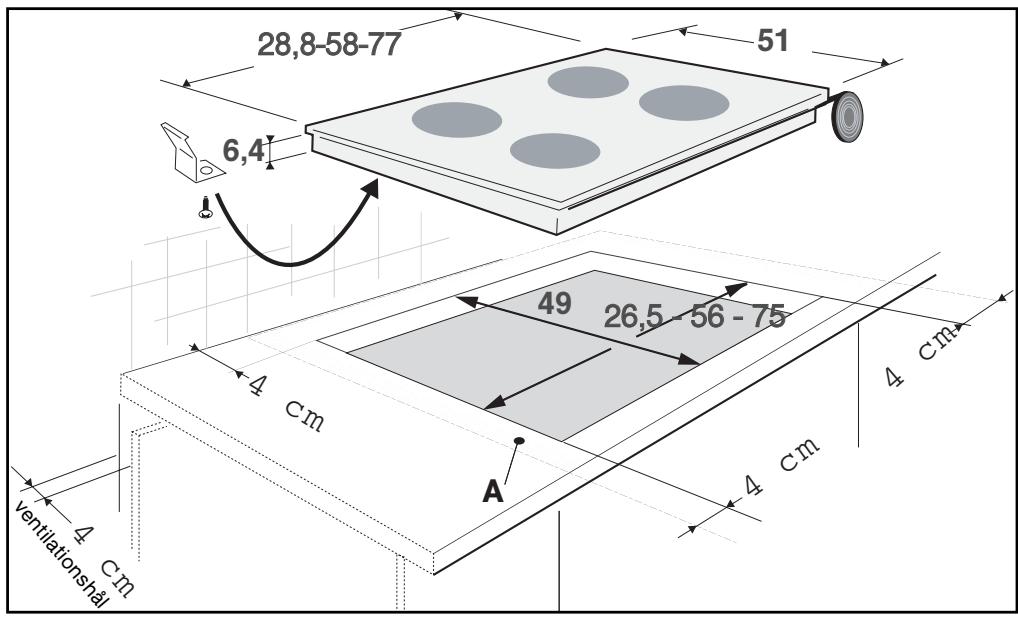 28,8-58-77

51

6,4

49

26,5 - 56 - 75

4 cm

4 cm

4 cm

A

4 cm

ventilationshål