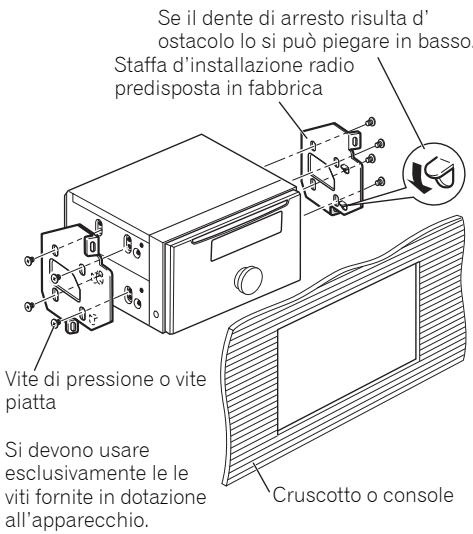 Se il dente di arresto risulta d' ostacolo lo si può piegare in basso.

Staffa d'installazione radio predisposta in fabbrica

Vite di pressione o vite piatta

Si devono usare esclusivamente le le viti fornite in dotazione all'apparecchio.

Cruscotto o console