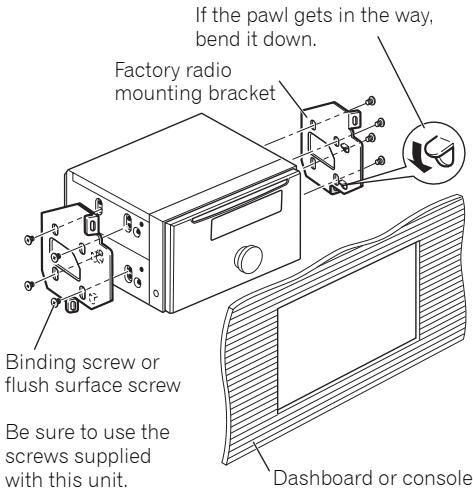 If the pawl gets in the way, bend it down.

Factory radio mounting bracket

Binding screw or flush surface screw

Be sure to use the screws supplied with this unit.

Dashboard or console