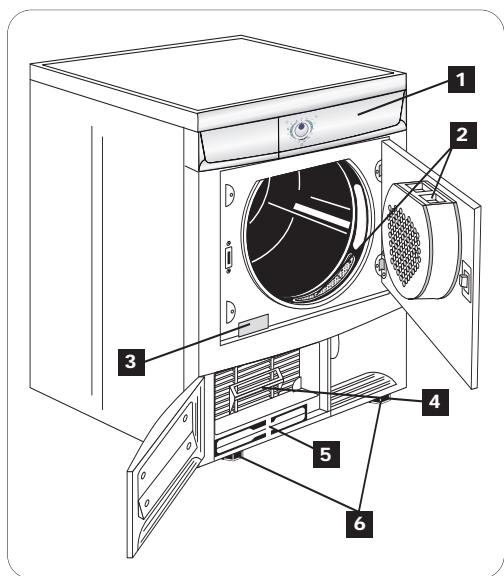 1
2
3
4
5
6