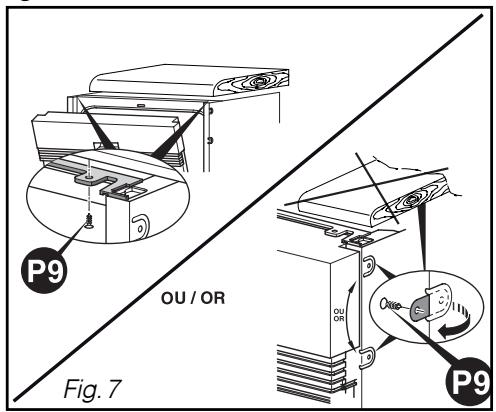 P9

OU / OR

OU
OR

P9

Fig. 7