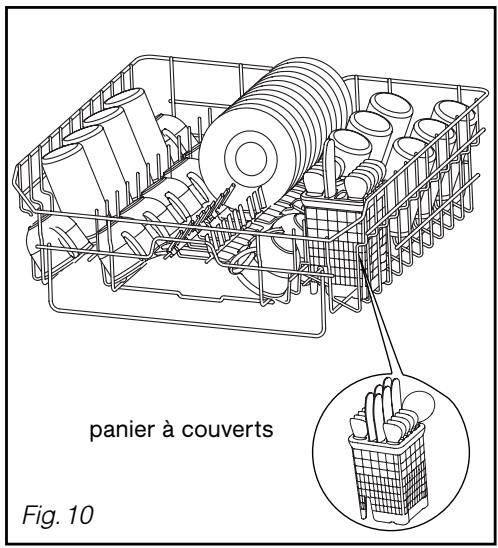 panier à couverts

Fig. 10