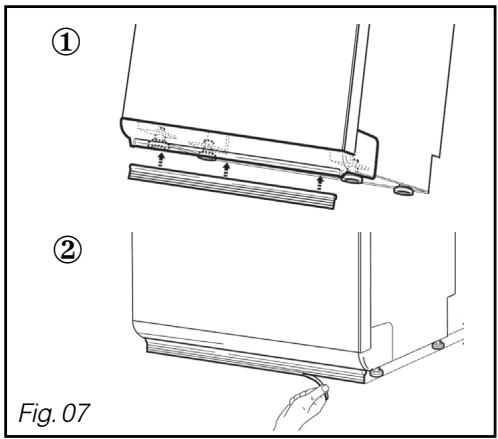 ①

②

Fig. 07