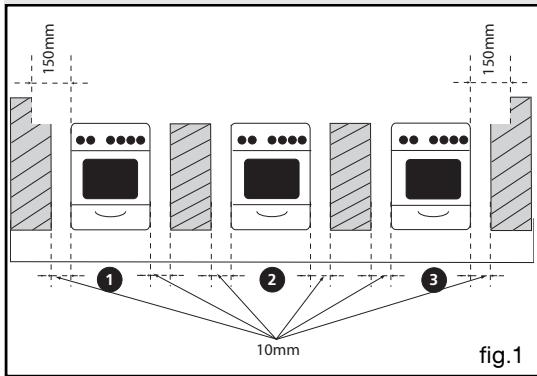 150mm
150mm
1
2
3
10mm
fig.1