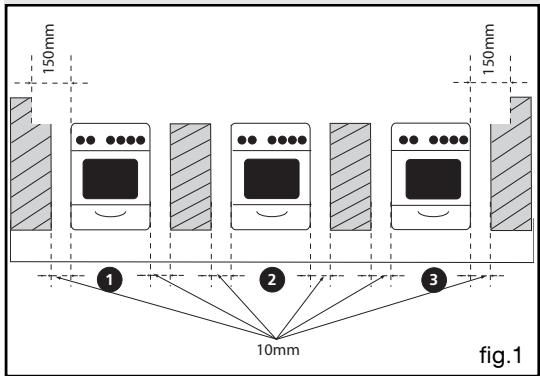 150mm

150mm

1

2

3

10mm

fig.1