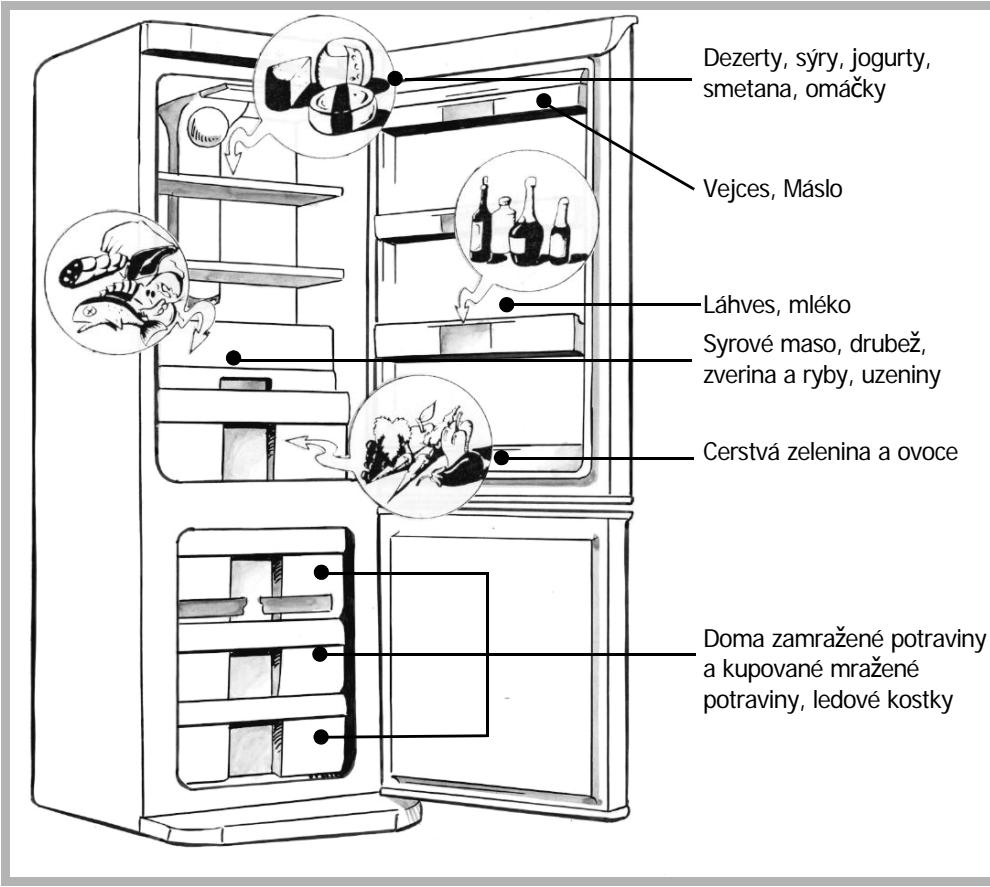 Dezerty, sýry, jogurty, smetana, omáčky

Vejces, Máslo

Láhves, mléko

Syrové maso, drubež, zverina a ryby, uzeniny

Cerstvá zelenina a ovoce

Doma zamražené potraviny a kupované mražené potraviny, ledové kostky