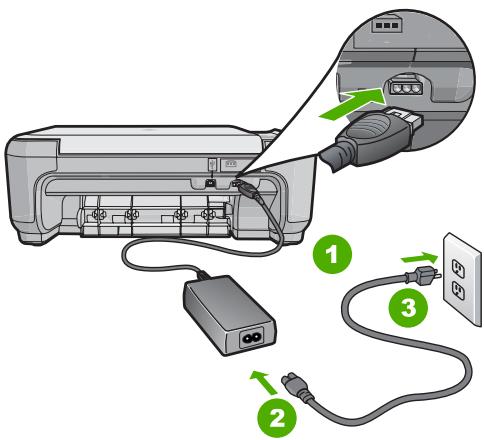 1

3

2