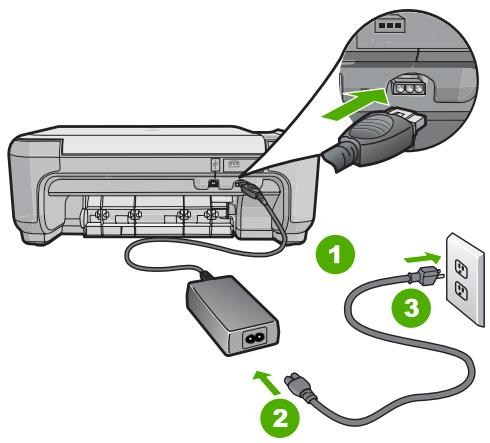 1
3
2