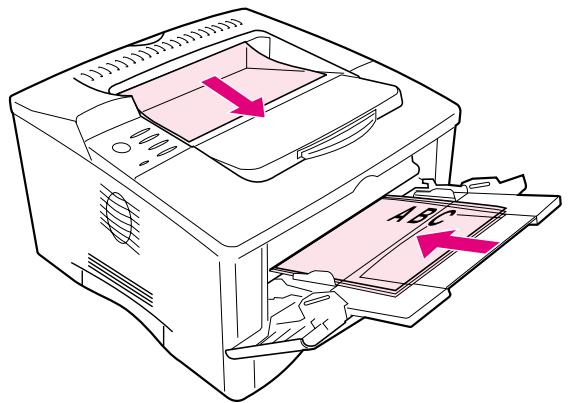 ABC