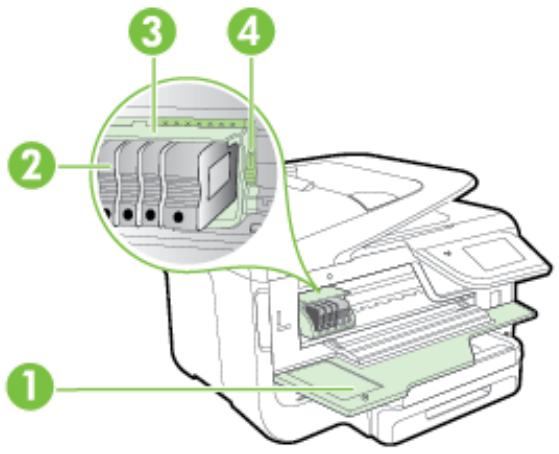 3
4
2
1