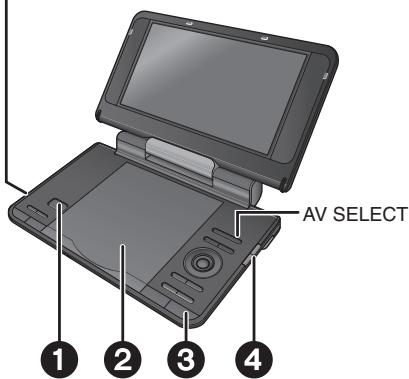 AV SELECT

1
2
3
4