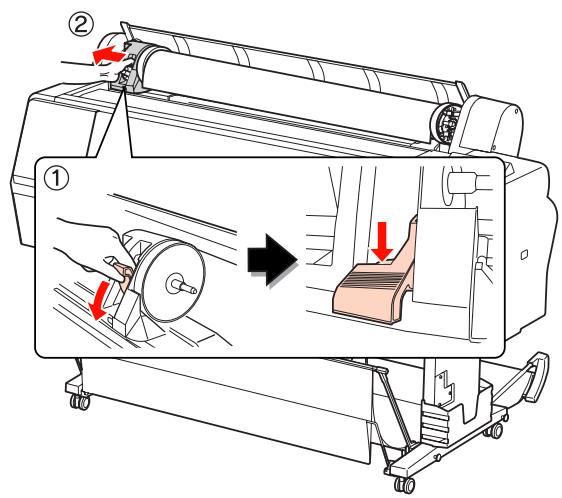 ②

①