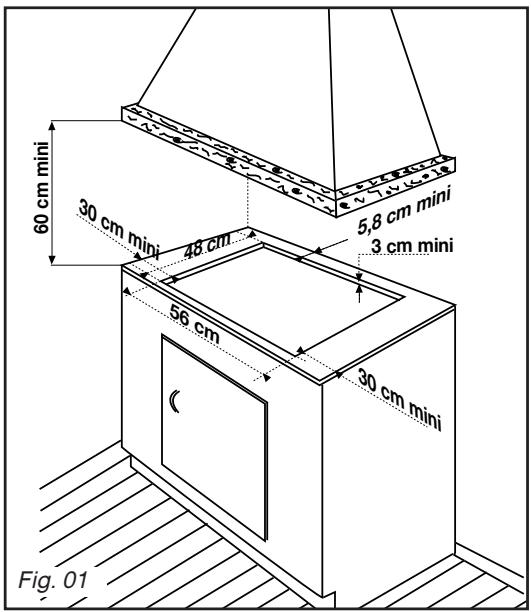 60 cm mini
30 cm mini
48 cm
5,8 cm mini
3 cm mini
56 cm
30 cm mini
Fig. 01