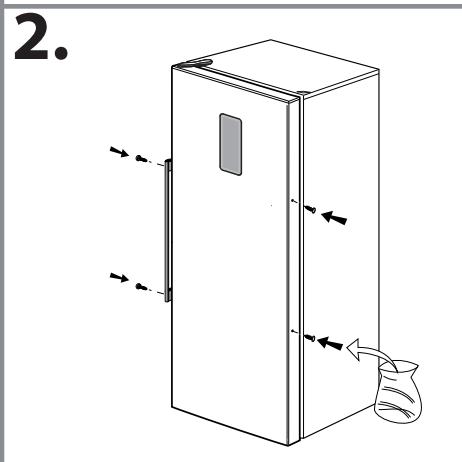 2.