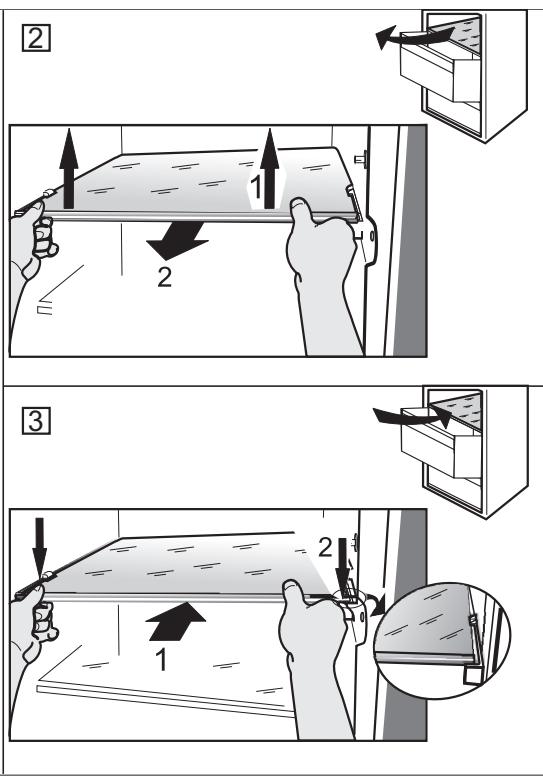 2

1

2

3

2

1