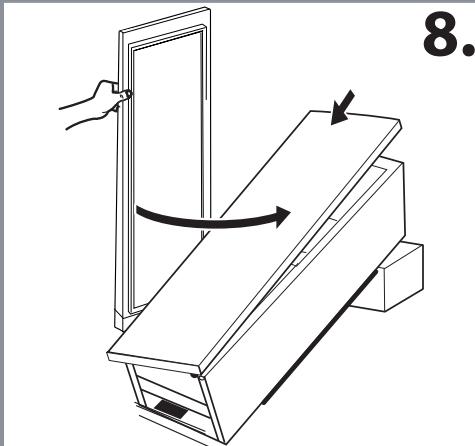 8.